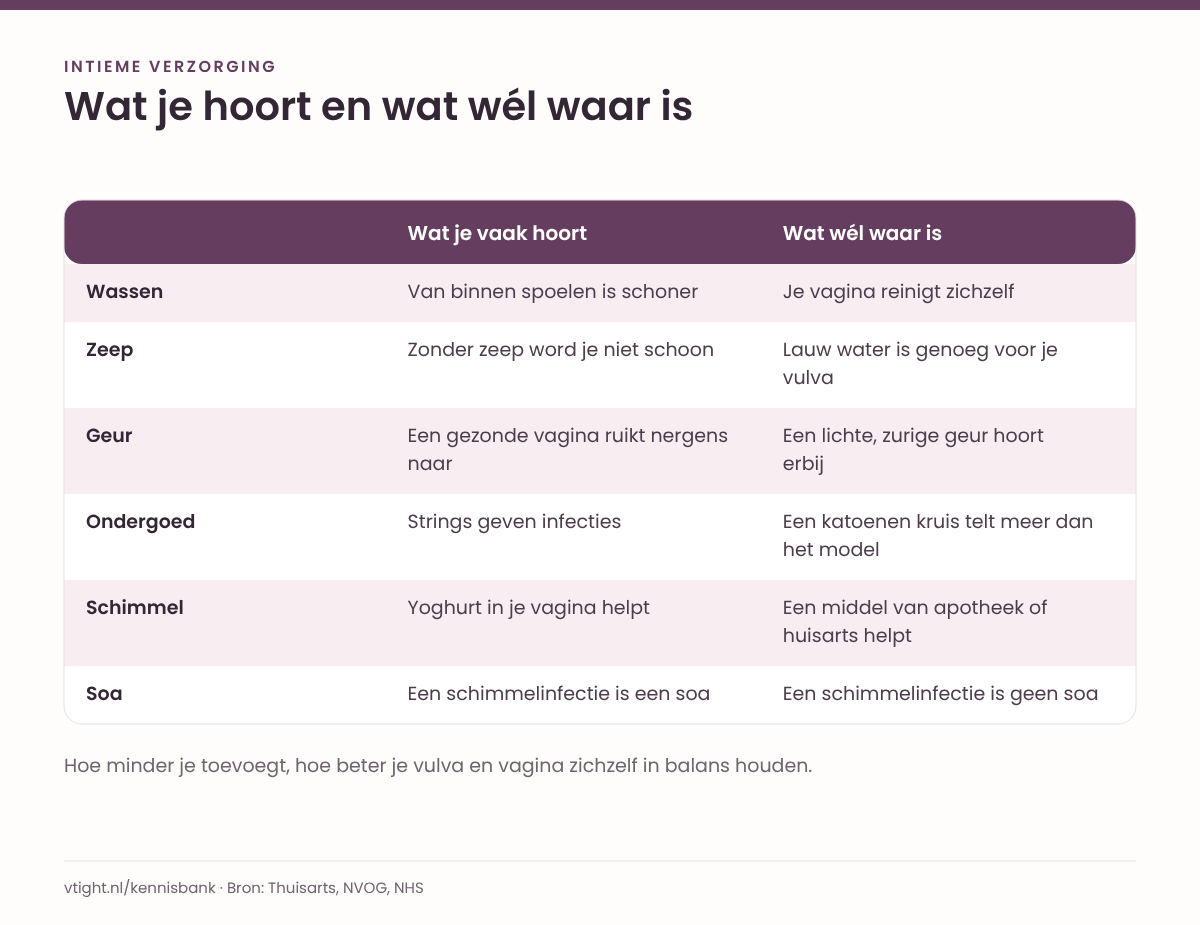 INTIEME VERZORGING

Wat je hoort en wat wél waar is

|  | Wat je vaak hoort | Wat wél waar is |
|---|---|---|
| Wassen | Van binnen spoelen is schoner | Je vagina reinigt zichzelf |
| Zeep | Zonder zeep word je niet schoon | Lauw water is genoeg voor je vulva |
| Geur | Een gezonde vagina ruikt nergens naar | Een lichte, zurige geur hoort erbij |
| Ondergoed | Strings geven infecties | Een katoenen kruis telt meer dan het model |
| Schimmel | Yoghurt in je vagina helpt | Een middel van apotheek of huisarts helpt |
| Soa | Een schimmelinfectie is een soa | Een schimmelinfectie is geen soa |

Hoe minder je toevoegt, hoe beter je vulva en vagina zichzelf in balans houden.

vtight.nl/kennisbank · Bron: Thuisarts, NVOG, NHS